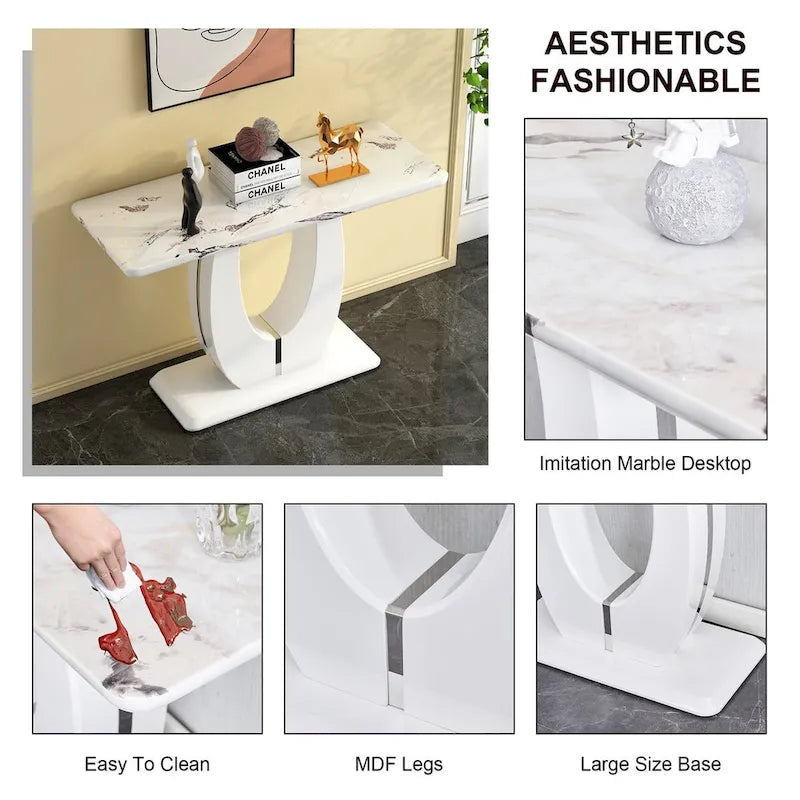 AESTHETICS
FASHIONABLE

CHANEL
CHANEL

Imitation Marble Desktop

Easy To Clean

MDF Legs

Large Size Base