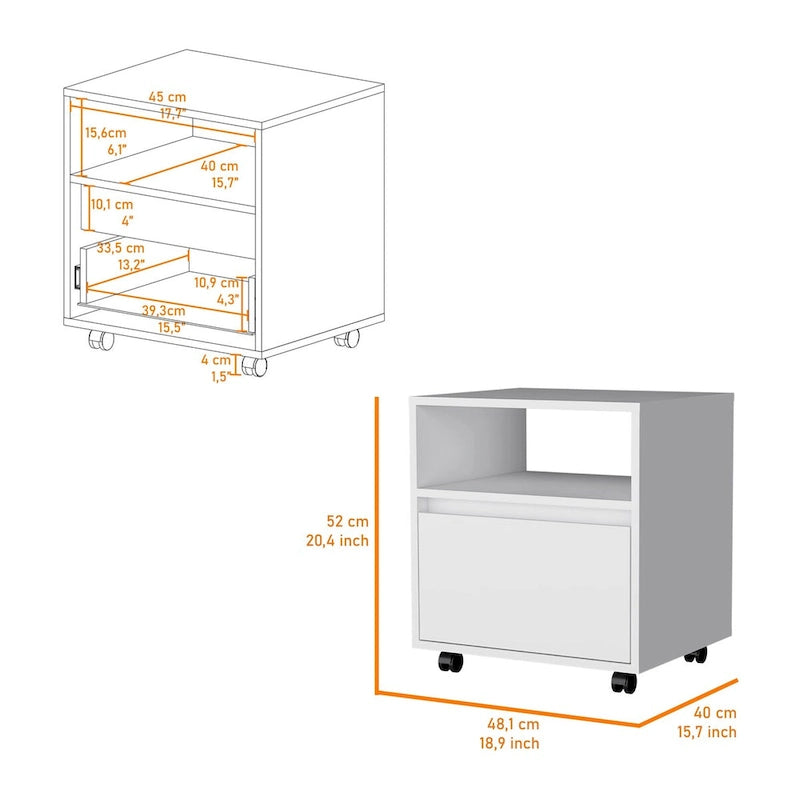 45 cm
17,7"

15,6cm
6,1"

40 cm
15,7"

10,1 cm
4"

33,5 cm
13,2"

10,9 cm
4,3"

39,3cm
15,5"

4 cm
1,5"

52 cm
20,4 inch

48,1 cm
18,9 inch

40 cm
15,7 inch