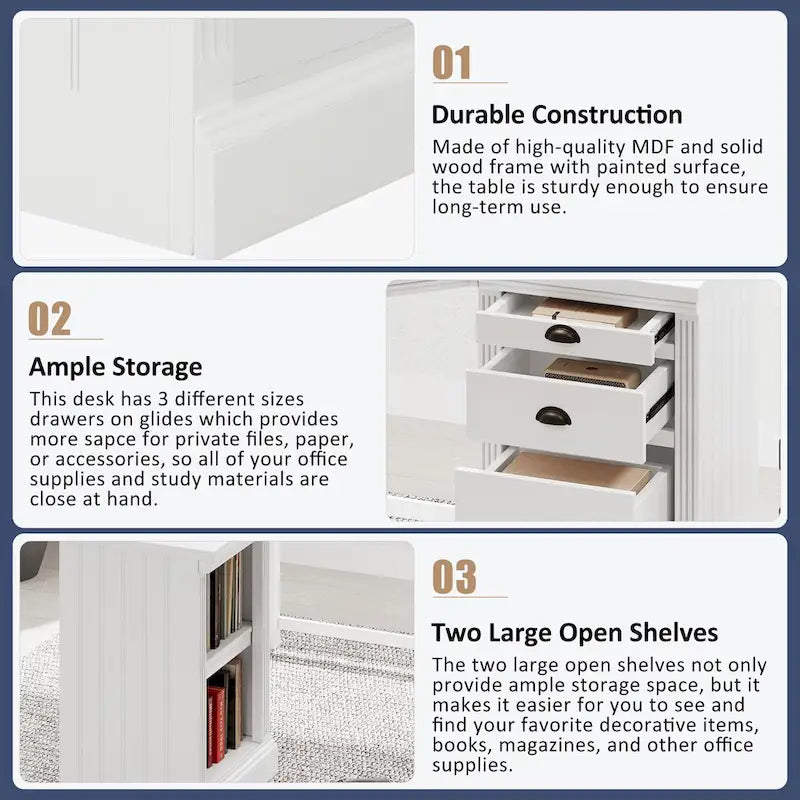 01

Durable Construction

Made of high-quality MDF and solid wood frame with painted surface, the table is sturdy enough to ensure long-term use.

02

Ample Storage

This desk has 3 different sizes drawers on glides which provides more sapce for private files, paper, or accessories, so all of your office supplies and study materials are close at hand.

03

Two Large Open Shelves

The two large open shelves not only provide ample storage space, but it makes it easier for you to see and find your favorite decorative items, books, magazines, and other office supplies.