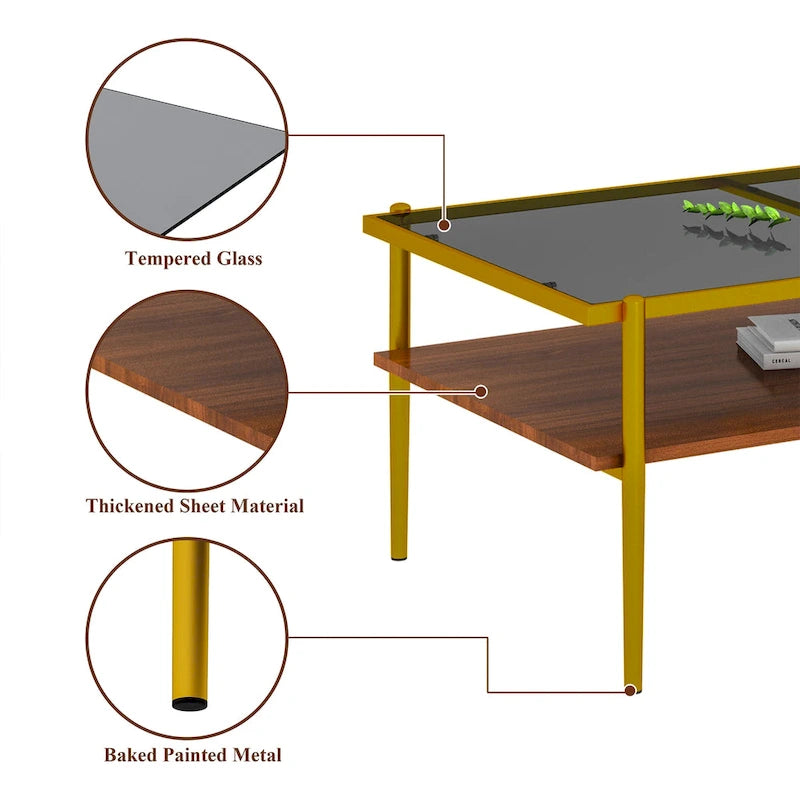 Tempered Glass

Thickened Sheet Material

Baked Painted Metal

CEREAL